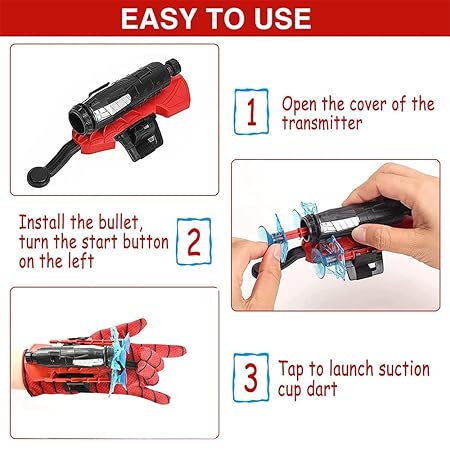 EASY TO USE

1 Open the cover of the transmitter

Install the bullet, turn the start button on the left 2

3 Tap to launch suction cup dart