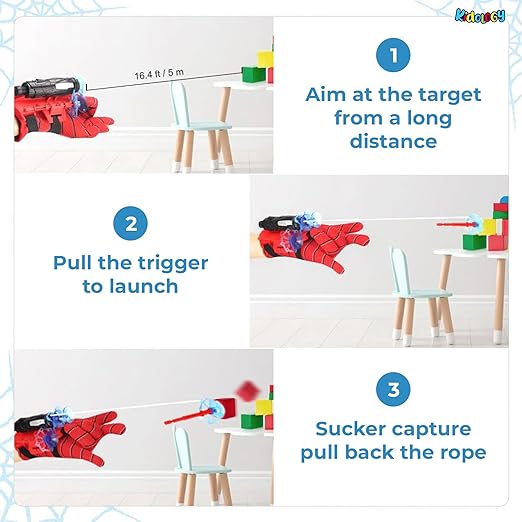 Kidology

16.4 ft / 5 m

1

Aim at the target from a long distance

2

Pull the trigger to launch

3

Sucker capture pull back the rope