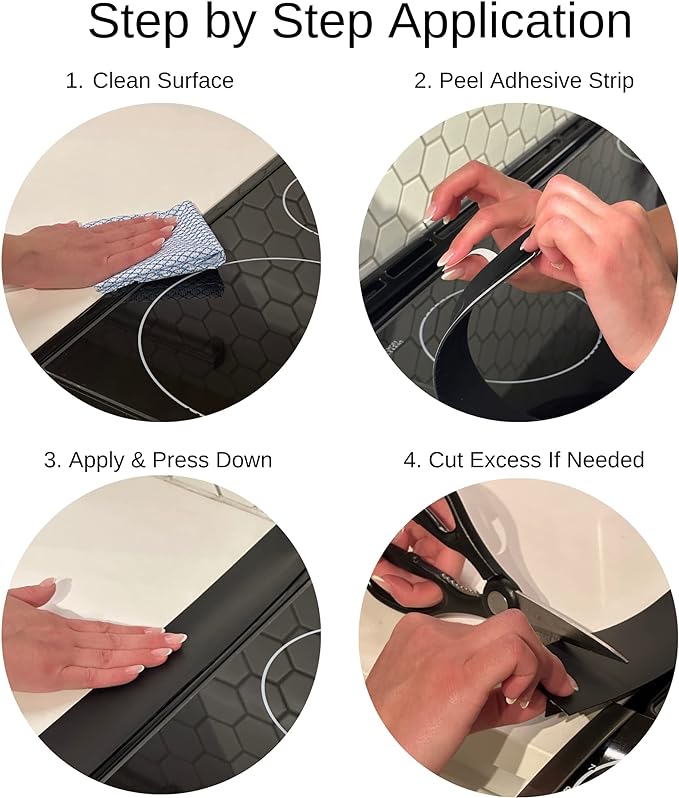 Step by Step Application

1. Clean Surface

2. Peel Adhesive Strip

3. Apply & Press Down

4. Cut Excess If Needed