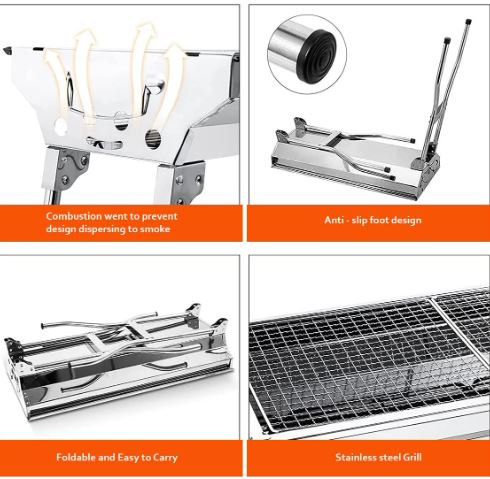 Combustion went to prevent design dispersing to smoke

Anti - slip foot design

Foldable and Easy to Carry

Stainless steel Grill